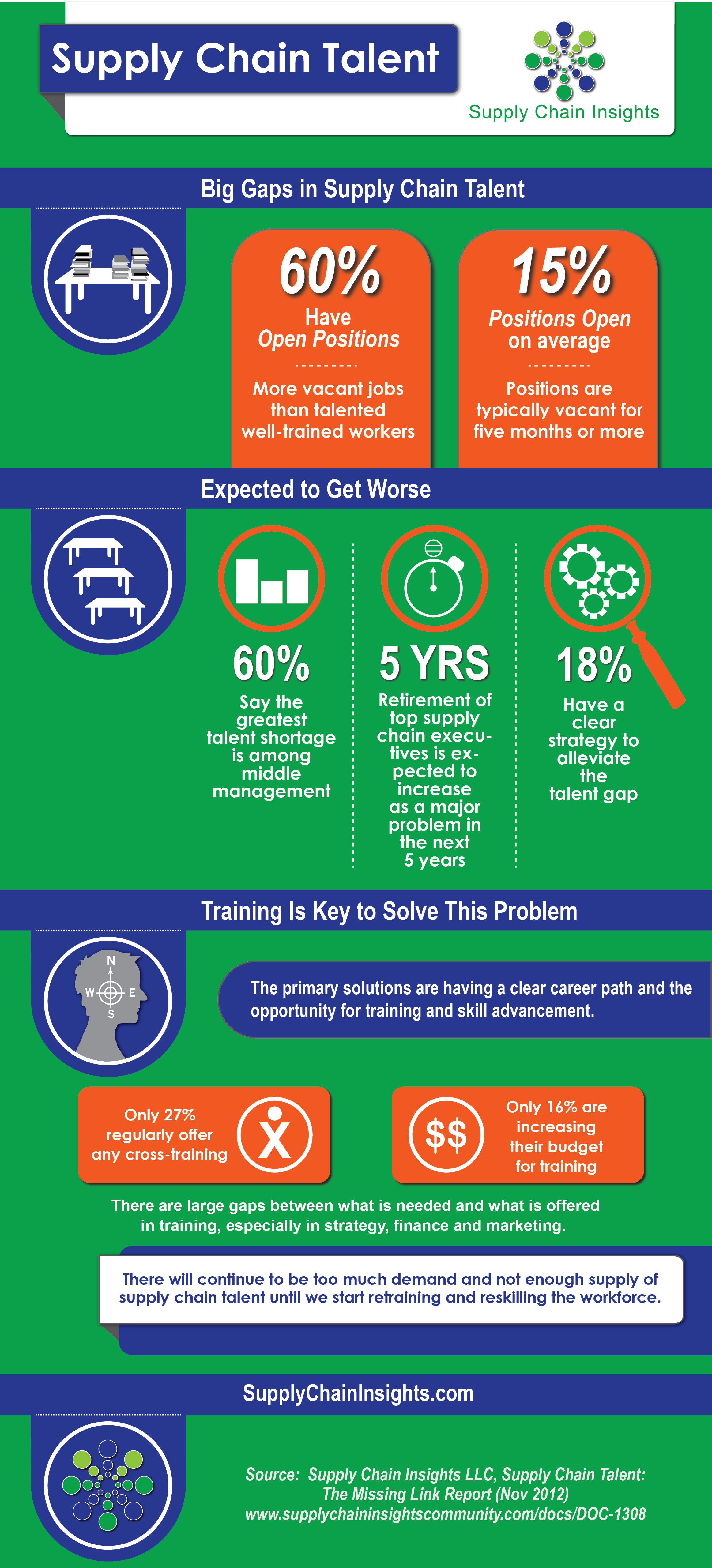 Supply Chain Talent

Supply Chain Insights

Big Gaps in Supply Chain Talent

60%
Have
Open Positions

More vacant jobs than talented well-trained workers

15%
Positions Open on average

Positions are typically vacant for five months or more

Expected to Get Worse

60%
Say the greatest talent shortage is among middle management

5 YRS
Retirement of top supply chain executives is expected to increase as a major problem in the next 5 years

18%
Have a clear strategy to alleviate the talent gap

Training Is Key to Solve This Problem

N
W
E
S

The primary solutions are having a clear career path and the opportunity for training and skill advancement.

Only 27% regularly offer any cross-training

$$

Only 16% are increasing their budget for training

There are large gaps between what is needed and what is offered in training, especially in strategy, finance and marketing.

There will continue to be too much demand and not enough supply of supply chain talent until we start retraining and reskilling the workforce.

SupplyChainInsights.com

Source: Supply Chain Insights LLC, Supply Chain Talent: The Missing Link Report (Nov 2012)
www.supplychaininsightscommunity.com/docs/DOC-1308